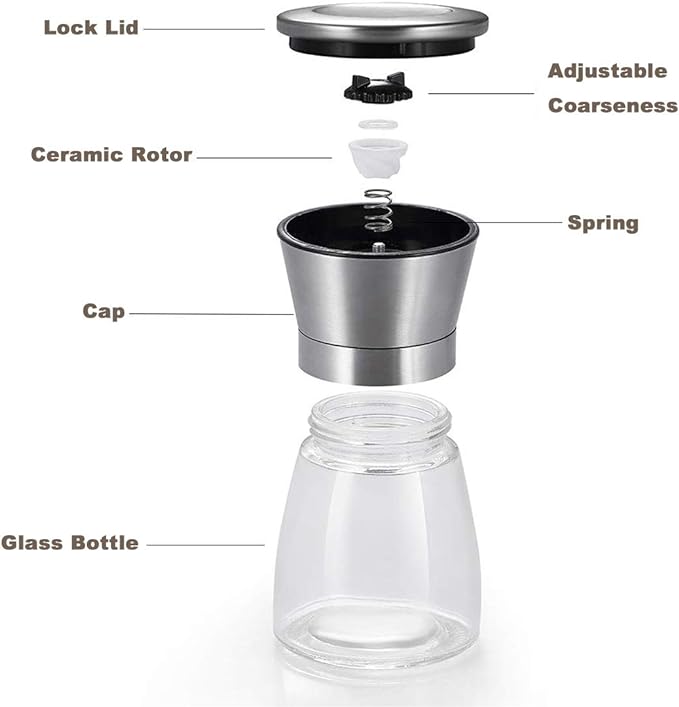 Lock Lid

Adjustable Coarseness

Ceramic Rotor

Spring

Cap

Glass Bottle